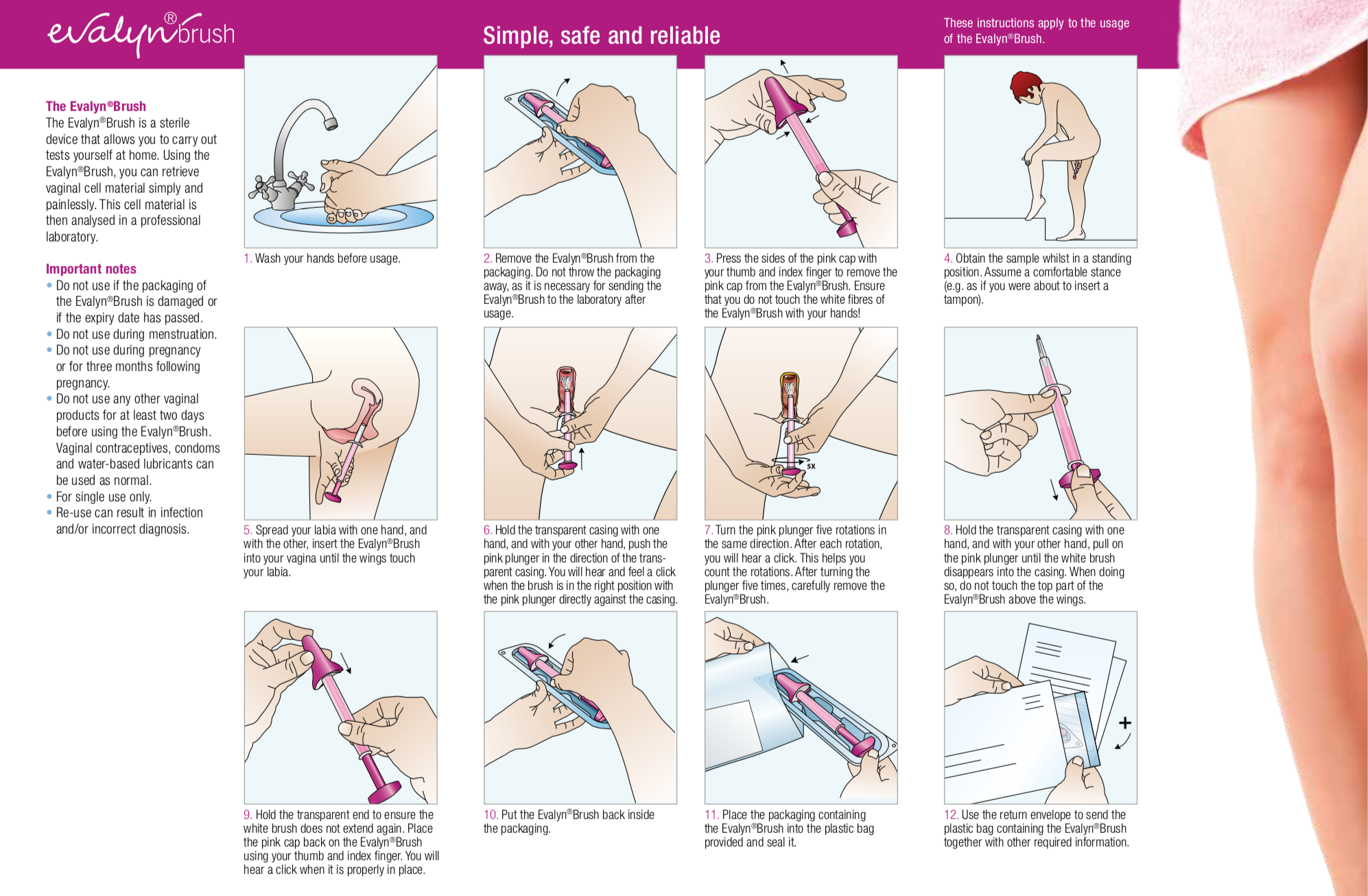 evalyn® brush

Simple, safe and reliable

These instructions apply to the usage of the Evalyn®Brush.

The Evalyn®Brush
The Evalyn®Brush is a sterile device that allows you to carry out tests yourself at home. Using the Evalyn®Brush, you can retrieve vaginal cell material simply and painlessly. This cell material is then analysed in a professional laboratory.

Important notes
• Do not use if the packaging of the Evalyn®Brush is damaged or if the expiry date has passed.
• Do not use during menstruation.
• Do not use during pregnancy or for three months following pregnancy.
• Do not use any other vaginal products for at least two days before using the Evalyn®Brush. Vaginal contraceptives, condoms and water-based lubricants can be used as normal.
• For single use only.
• Re-use can result in infection and/or incorrect diagnosis.

1. Wash your hands before usage.

2. Remove the Evalyn®Brush from the packaging. Do not throw the packaging away, as it is necessary for sending the Evalyn®Brush to the laboratory after usage.

3. Press the sides of the pink cap with your thumb and index finger to remove the pink cap from the Evalyn®Brush. Ensure that you do not touch the white fibres of the Evalyn®Brush with your hands!

4. Obtain the sample whilst in a standing position. Assume a comfortable stance (e.g. as if you were about to insert a tampon).

5. Spread your labia with one hand, and with the other, insert the Evalyn®Brush into your vagina until the wings touch your labia.

6. Hold the transparent casing with one hand, and with your other hand, push the pink plunger in the direction of the transparent casing. You will hear and feel a click when the brush is in the right position with the pink plunger directly against the casing.

5x

7. Turn the pink plunger five rotations in the same direction. After each rotation, you will hear a click. This helps you count the rotations. After turning the plunger five times, carefully remove the Evalyn®Brush.

8. Hold the transparent casing with one hand, and with your other hand, pull on the pink plunger until the white brush disappears into the casing. When doing so, do not touch the top part of the Evalyn®Brush above the wings.

9. Hold the transparent end to ensure the white brush does not extend again. Place the pink cap back on the Evalyn®Brush using your thumb and index finger. You will hear a click when it is properly in place.

10. Put the Evalyn®Brush back inside the packaging.

11. Place the packaging containing the Evalyn®Brush into the plastic bag provided and seal it.

+

12. Use the return envelope to send the plastic bag containing the Evalyn®Brush together with other required information.